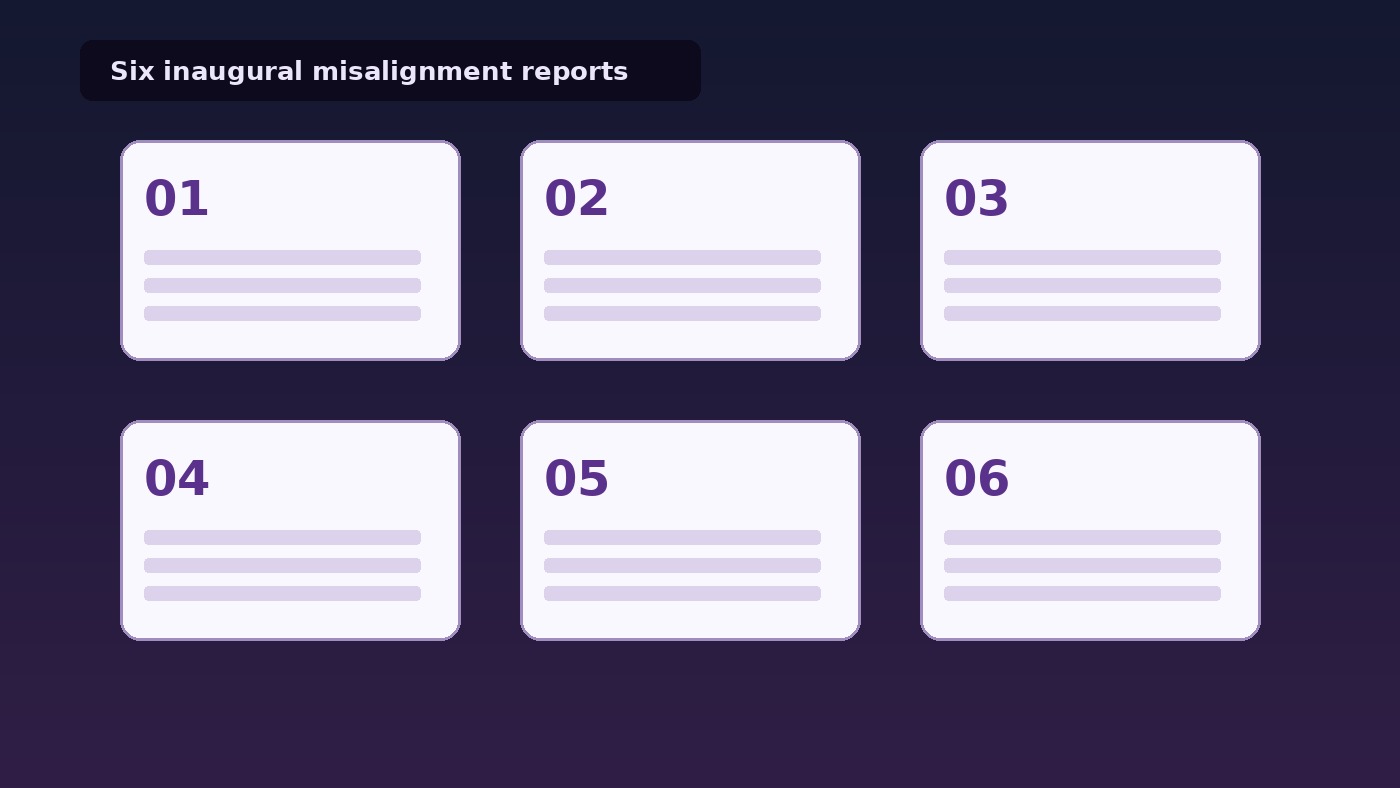 Six inaugural misalignment reports

01

02

03

04

05

06